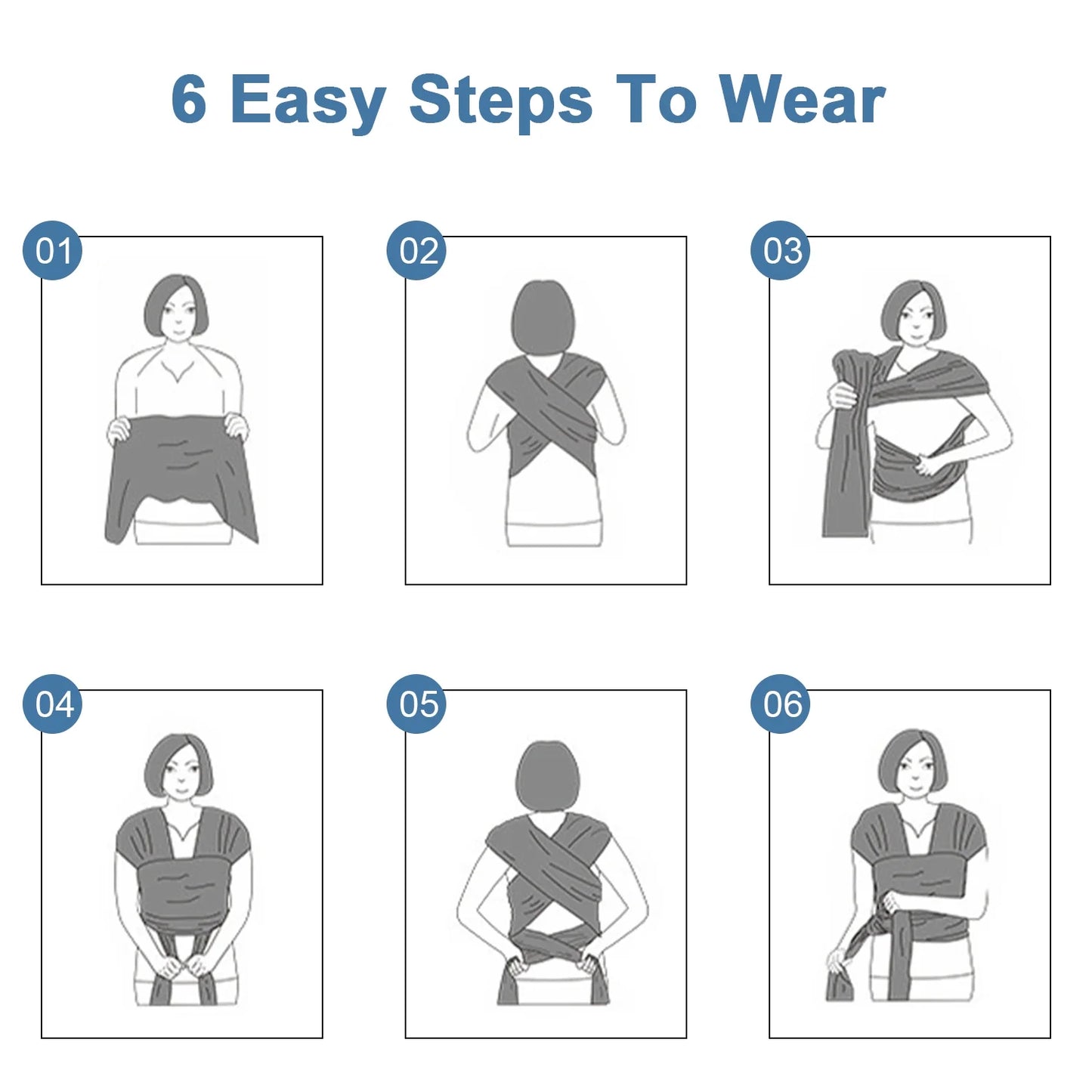 6 Easy Steps To Wear

01

02

03

04

05

06