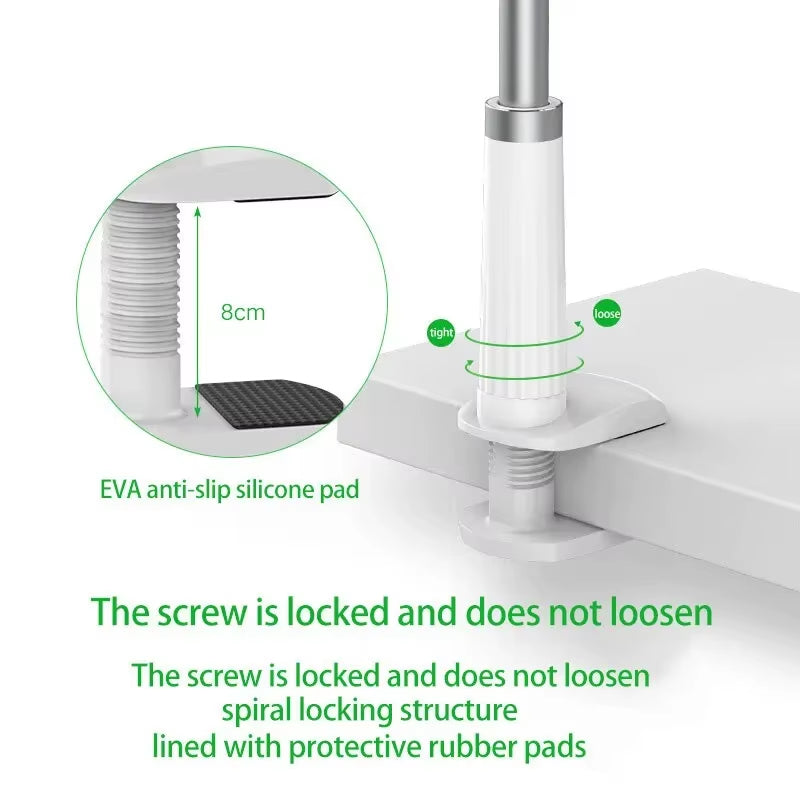 8cm

EVA anti-slip silicone pad

tight

loose

The screw is locked and does not loosen

The screw is locked and does not loosen
spiral locking structure
lined with protective rubber pads