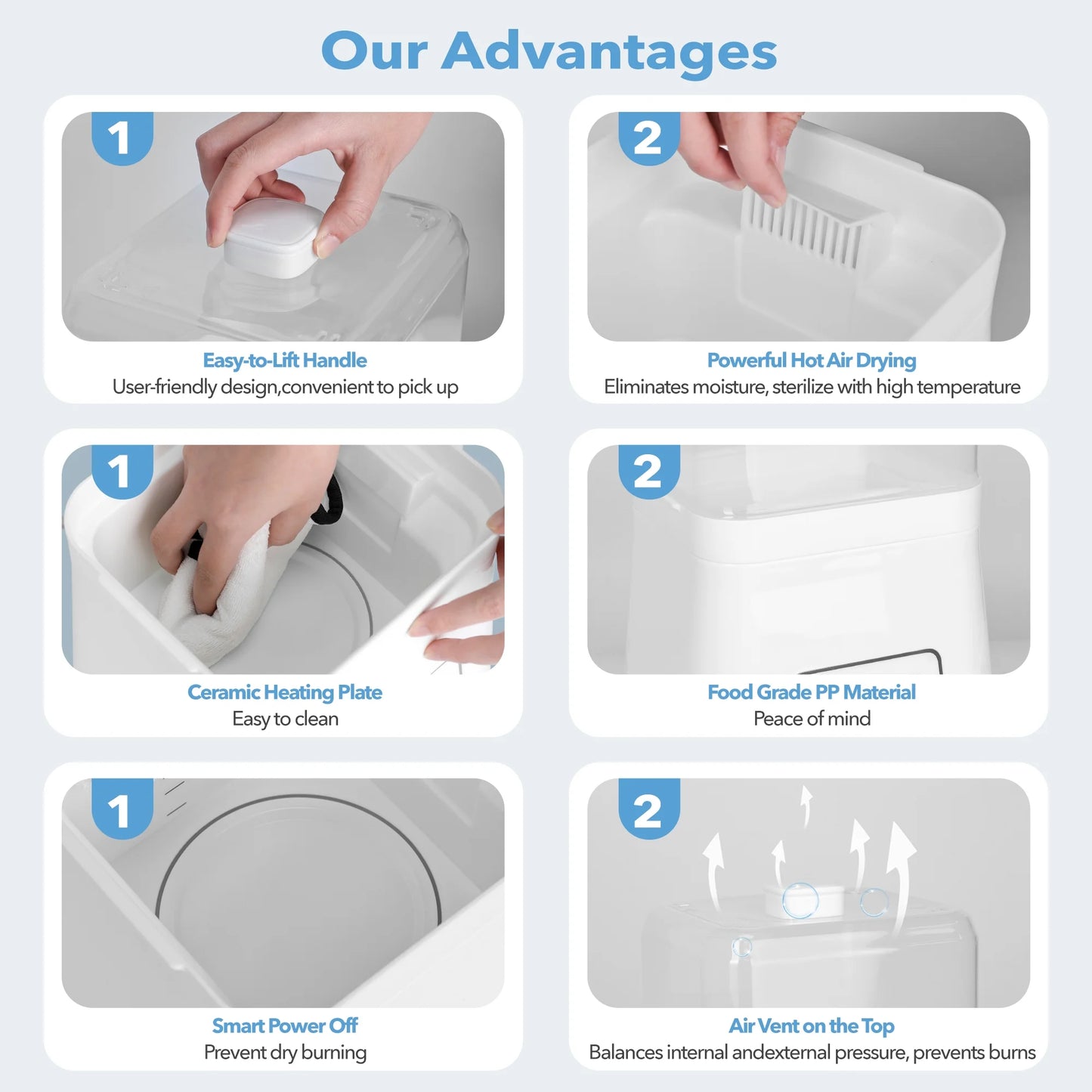 Our Advantages

1

Easy-to-Lift Handle
User-friendly design,convenient to pick up

2

Powerful Hot Air Drying
Eliminates moisture, sterilize with high temperature

1

Ceramic Heating Plate
Easy to clean

2

Food Grade PP Material
Peace of mind

1

Smart Power Off
Prevent dry burning

2

Air Vent on the Top
Balances internal andexternal pressure, prevents burns