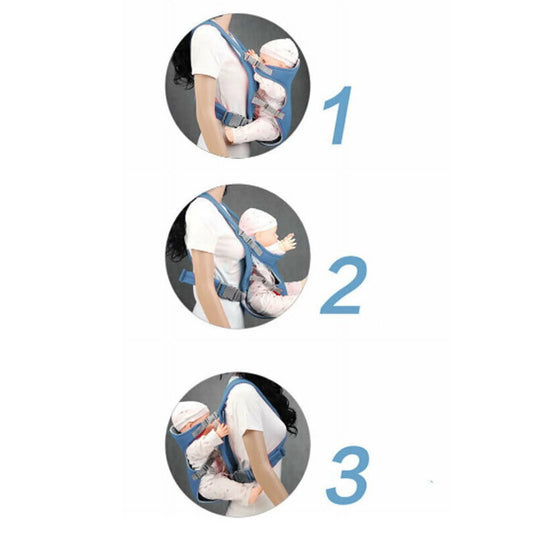 1

2

3